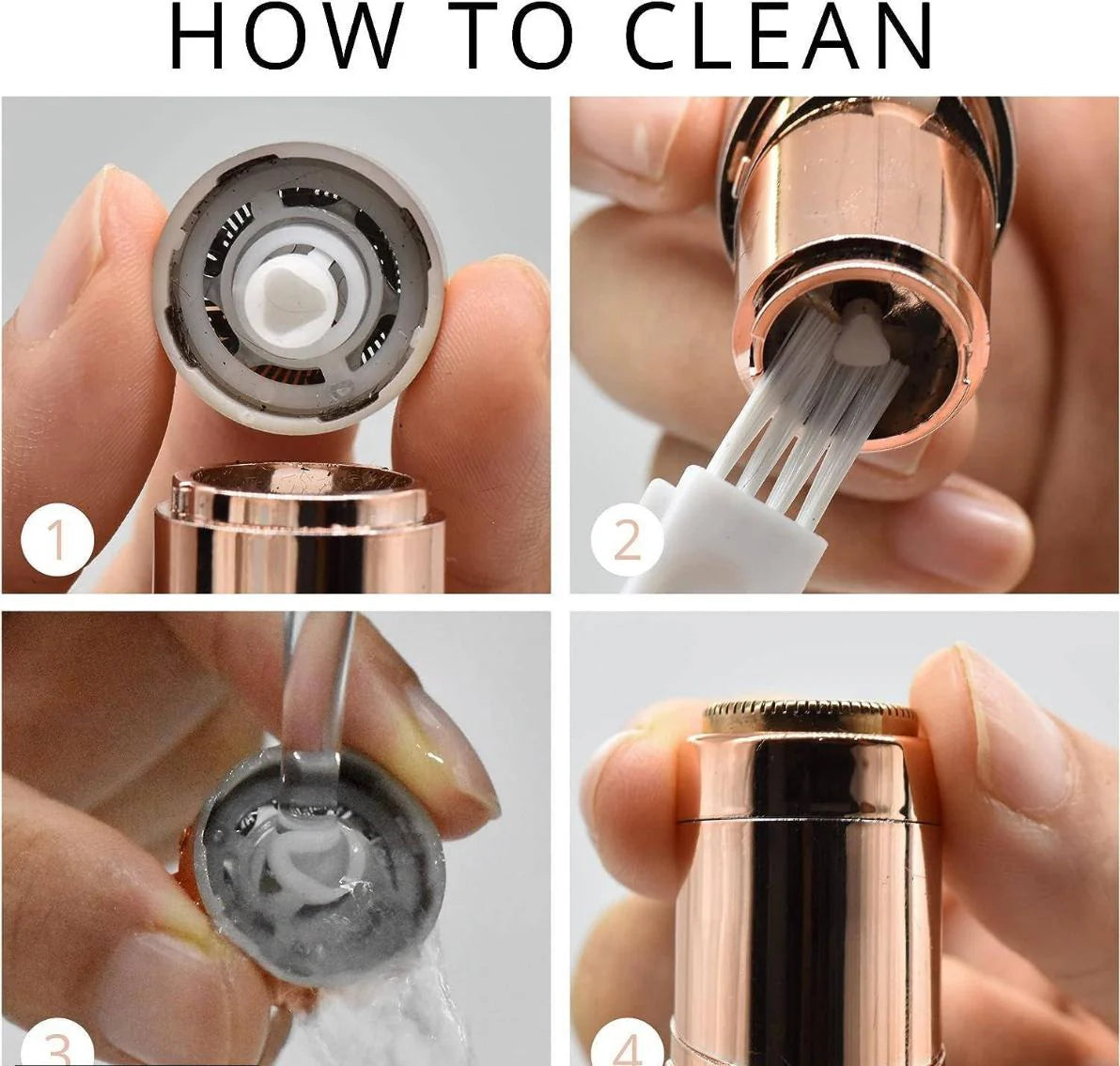 HOW TO CLEAN

1

2

3

4